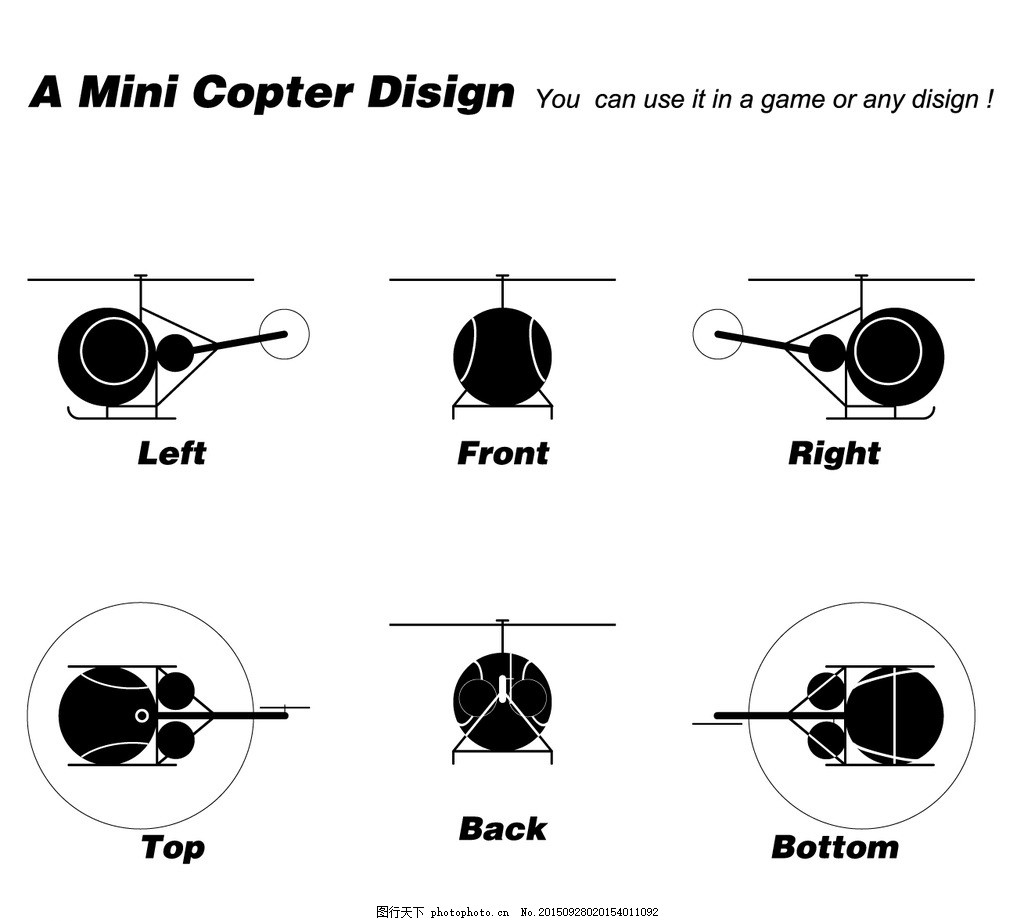 A Mini Copter Disign You can use it in a game or any disign !

Left

Front

Right

Top

Back

Bottom

图行天下 photophoto.cn No.20150928020154011092